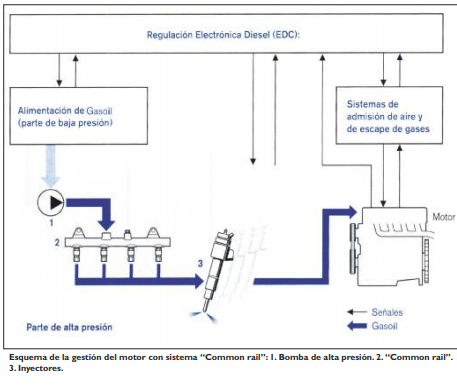 Regulación Electrónica Diesel (EDC):

Alimentación de Gasoil (parte de baja presión)

Sistemas de admisión de aire y de escape de gases

1

2

3

Motor

Parte de alta presión

Señales

Gasoil

Esquema de la gestión del motor con sistema "Common rail": 1. Bomba de alta presión. 2. "Common rail". 3. Inyectores.